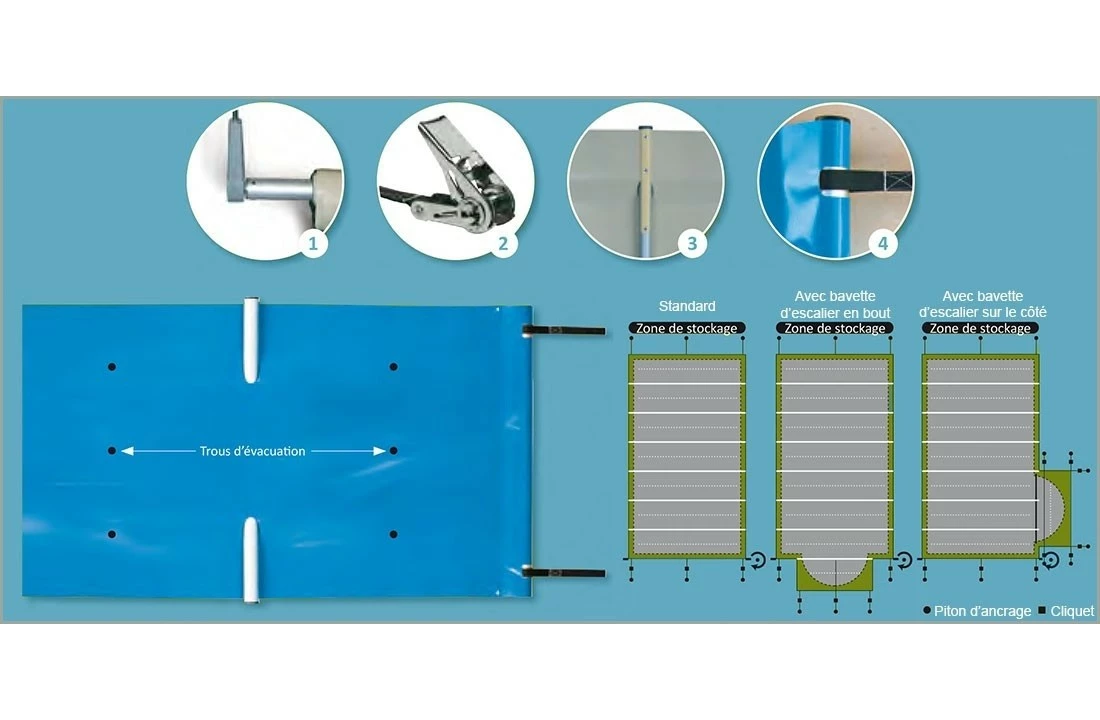 1
2
3
4

Trous d'évacuation

Standard
Zone de stockage

Avec bavette d'escalier en bout
Zone de stockage

Avec bavette d'escalier sur le côté
Zone de stockage

● Piton d'ancrage ■ Cliquet